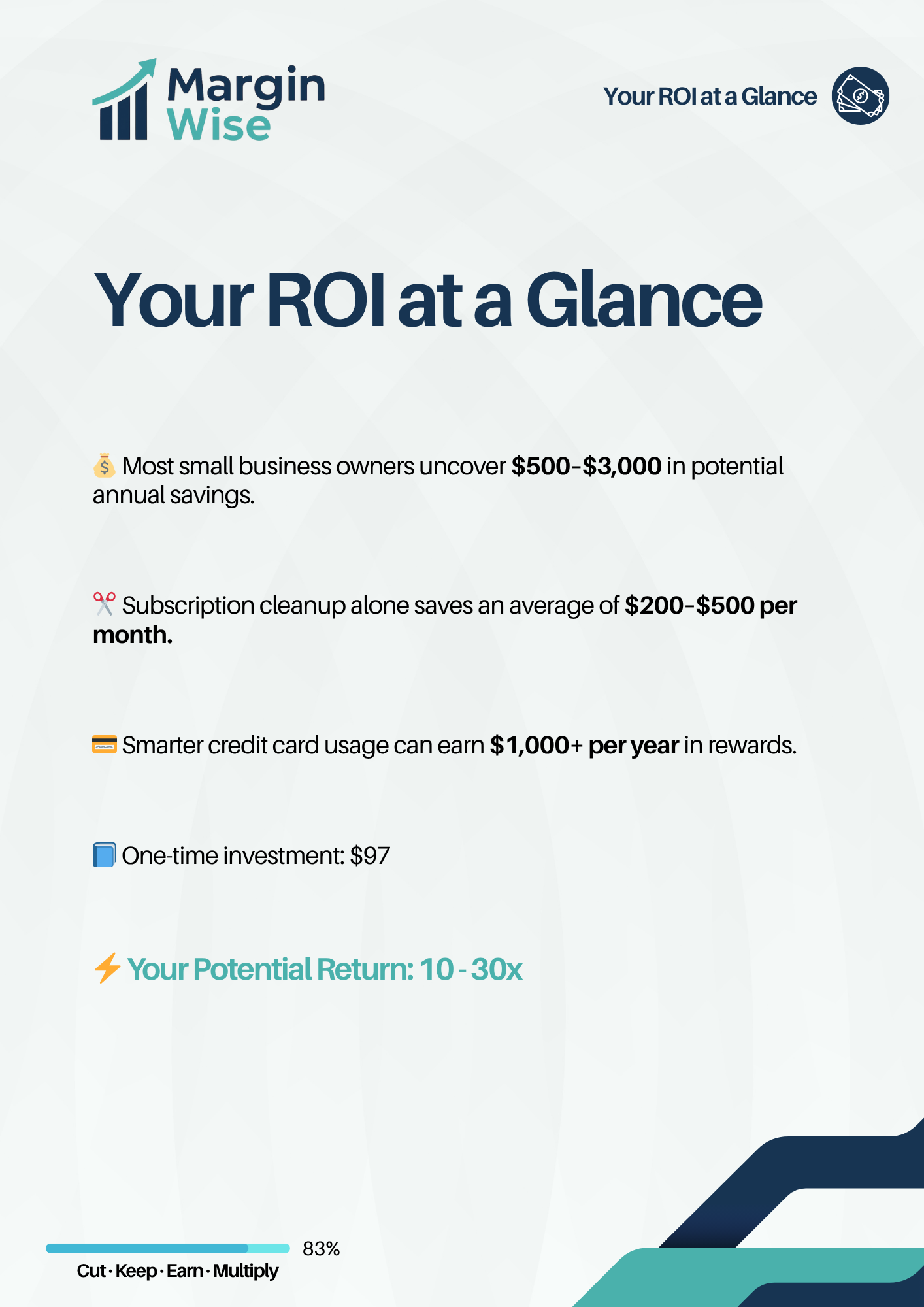 Margin Wise

Your ROI at a Glance

Your ROI at a Glance

💰 Most small business owners uncover $500-$3,000 in potential annual savings.

✂️ Subscription cleanup alone saves an average of $200-$500 per month.

💳 Smarter credit card usage can earn $1,000+ per year in rewards.

📘 One-time investment: $97

⚡ Your Potential Return: 10 - 30x

83%

Cut · Keep · Earn · Multiply